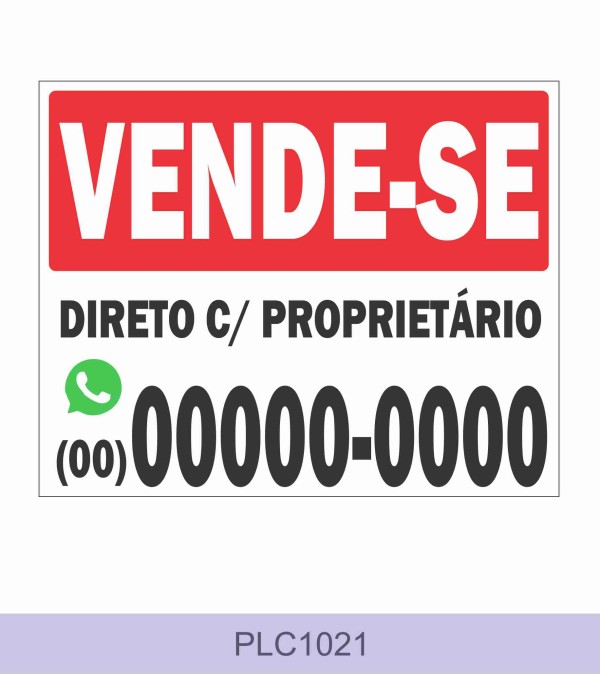 VENDE-SE

DIRETO C/ PROPRIETÁRIO

(00)00000-0000

PLC1021